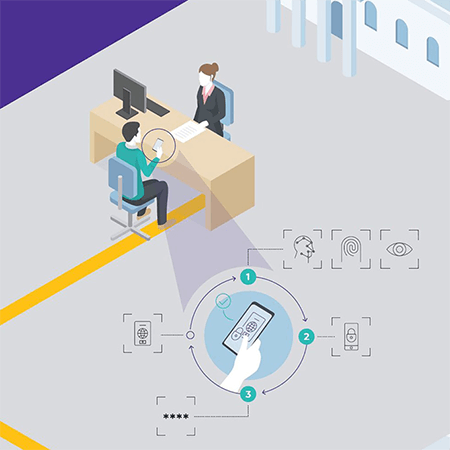 1
2
3
****